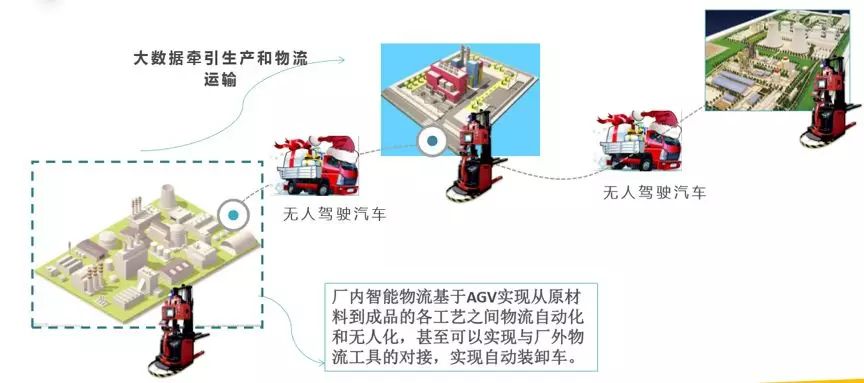 大数据牵引生产和物流运输

无人驾驶汽车

无人驾驶汽车

厂内智能物流基于AGV实现从原材料到成品的各工艺之间物流自动化和无人化，甚至可以实现与厂外物流工具的对接，实现自动装卸车。