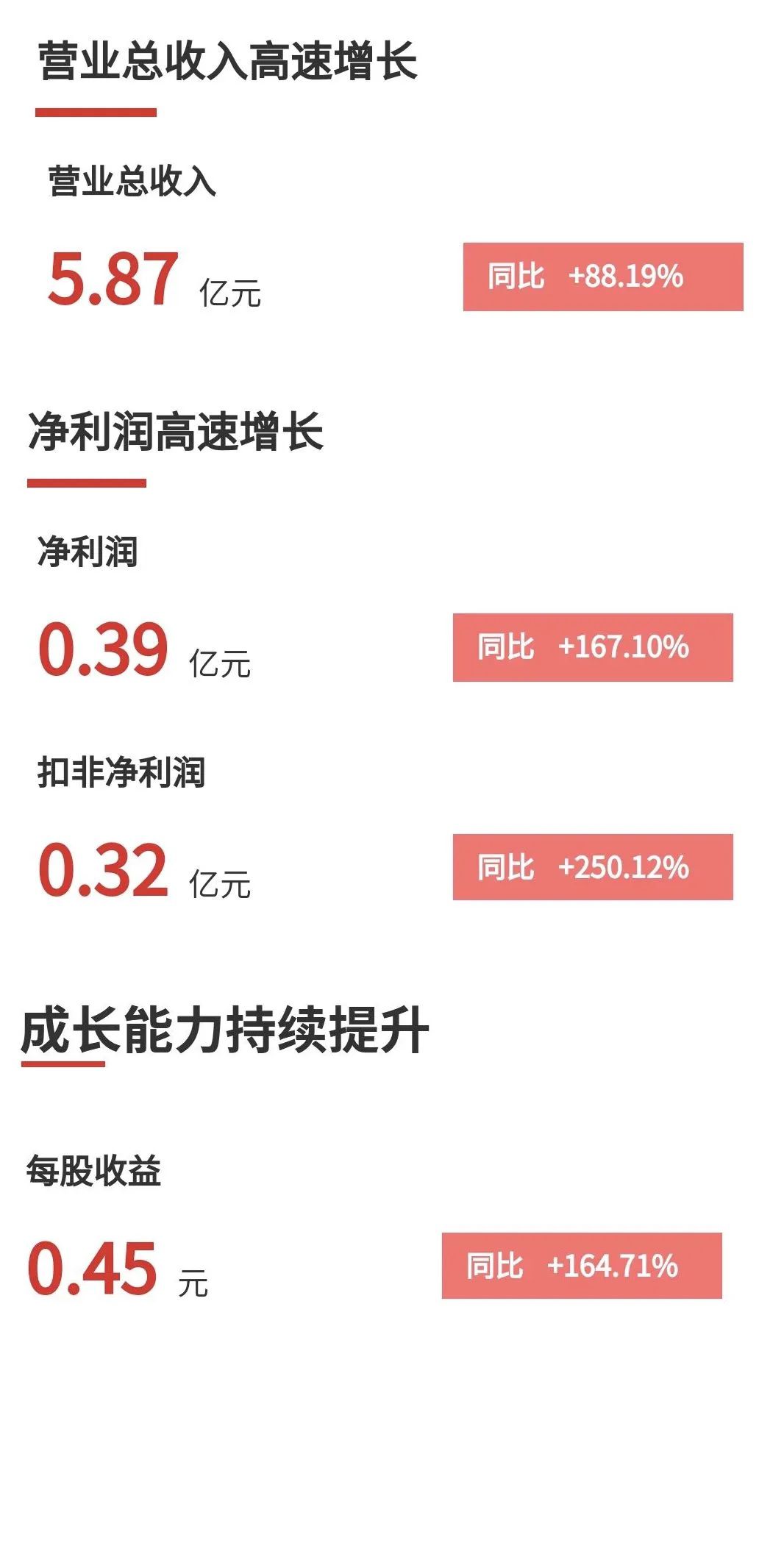 营业总收入高速增长

营业总收入

5.87 亿元

同比 +88.19%

净利润高速增长

净利润

0.39 亿元

同比 +167.10%

扣非净利润

0.32 亿元

同比 +250.12%

成长能力持续提升

每股收益

0.45 元

同比 +164.71%